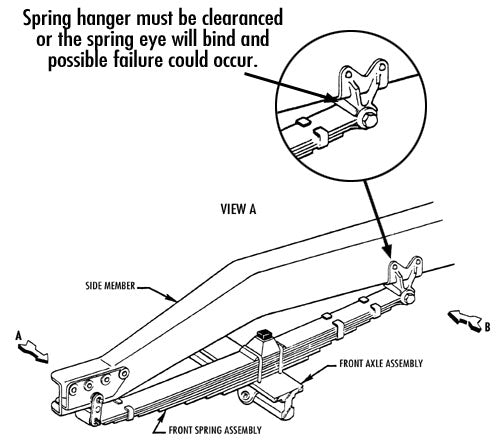 Spring hanger must be clearanced or the spring eye will bind and possible failure could occur.

VIEW A

SIDE MEMBER

A

B

FRONT AXLE ASSEMBLY

FRONT SPRING ASSEMBLY