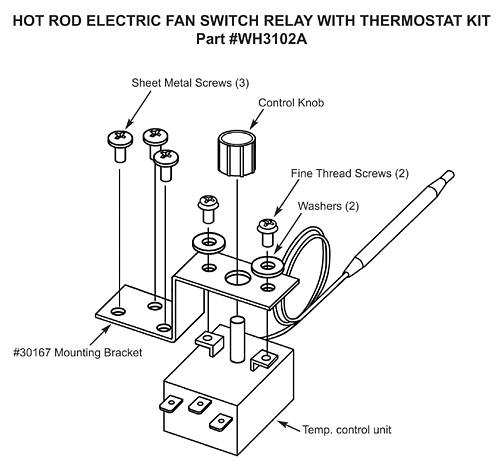 HOT ROD ELECTRIC FAN SWITCH RELAY WITH THERMOSTAT KIT
Part #WH3102A

Sheet Metal Screws (3)

Control Knob

Fine Thread Screws (2)

Washers (2)

#30167 Mounting Bracket

Temp. control unit