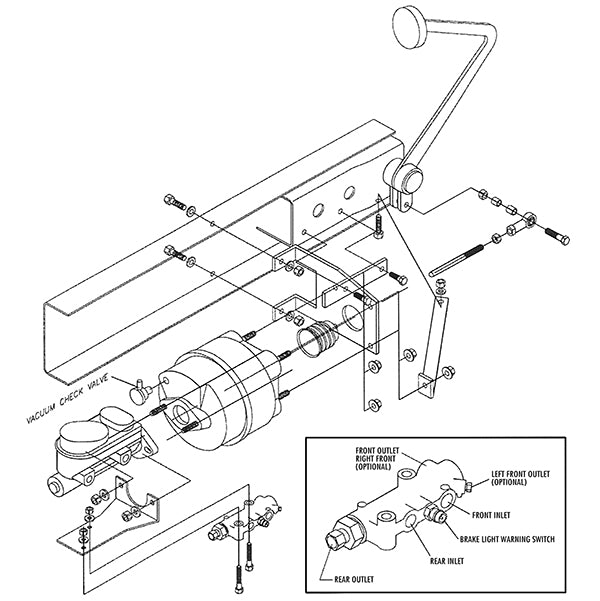 VACUUM CHECK VALVE

FRONT OUTLET RIGHT FRONT (OPTIONAL)

LEFT FRONT OUTLET (OPTIONAL)

FRONT INLET

BRAKE LIGHT WARNING SWITCH

REAR INLET

REAR OUTLET