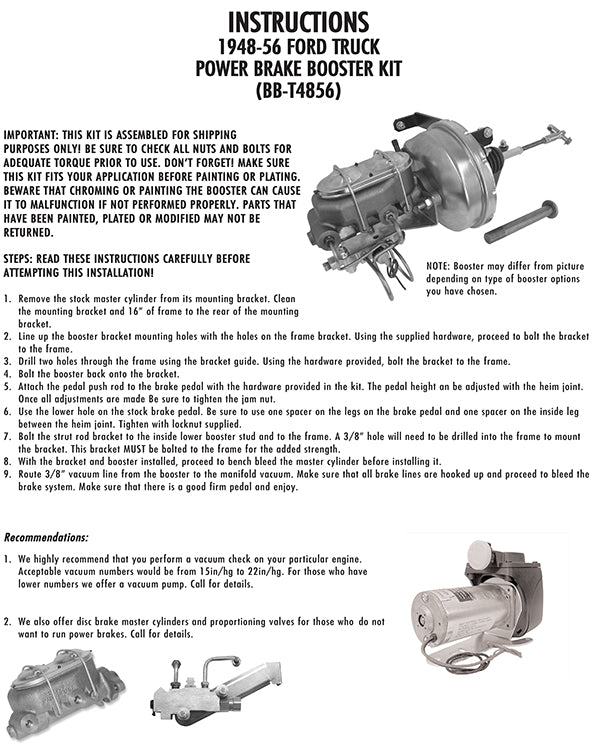 INSTRUCTIONS
1948-56 FORD TRUCK
POWER BRAKE BOOSTER KIT
(BB-T4856)

IMPORTANT: THIS KIT IS ASSEMBLED FOR SHIPPING PURPOSES ONLY! BE SURE TO CHECK ALL NUTS AND BOLTS FOR ADEQUATE TORQUE PRIOR TO USE. DON'T FORGET! MAKE SURE THIS KIT FITS YOUR APPLICATION BEFORE PAINTING OR PLATING. BEWARE THAT CHROMING OR PAINTING THE BOOSTER CAN CAUSE IT TO MALFUNCTION IF NOT PERFORMED PROPERLY. PARTS THAT HAVE BEEN PAINTED, PLATED OR MODIFIED MAY NOT BE RETURNED.

STEPS: READ THESE INSTRUCTIONS CAREFULLY BEFORE ATTEMPTING THIS INSTALLATION!

NOTE: Booster may differ from picture depending on type of booster options you have chosen.

1. Remove the stock master cylinder from its mounting bracket. Clean the mounting bracket and 16" of frame to the rear of the mounting bracket.
2. Line up the booster bracket mounting holes with the holes on the frame bracket. Using the supplied hardware, proceed to bolt the bracket to the frame.
3. Drill two holes through the frame using the bracket guide. Using the hardware provided, bolt the bracket to the frame.
4. Bolt the booster back onto the bracket.
5. Attach the pedal push rod to the brake pedal with the hardware provided in the kit. The pedal height an be adjusted with the heim joint. Once all adjustments are made Be sure to tighten the jam nut.
6. Use the lower hole on the stock brake pedal. Be sure to use one spacer on the legs on the brake pedal and one spacer on the inside leg between the heim joint. Tighten with locknut supplied.
7. Bolt the strut rod bracket to the inside lower booster stud and to the frame. A 3/8" hole will need to be drilled into the frame to mount the bracket. This bracket MUST be bolted to the frame for the added strength.
8. With the bracket and booster installed, proceed to bench bleed the master cylinder before installing it.
9. Route 3/8" vacuum line from the booster to the manifold vacuum. Make sure that all brake lines are hooked up and proceed to bleed the brake system. Make sure that there is a good firm pedal and enjoy.

Recommendations:

1. We highly recommend that you perform a vacuum check on your particular engine. Acceptable vacuum numbers would be from 15in/hg to 22in/hg. For those who have lower numbers we offer a vacuum pump. Call for details.

2. We also offer disc brake master cylinders and proportioning valves for those who do not want to run power brakes. Call for details.